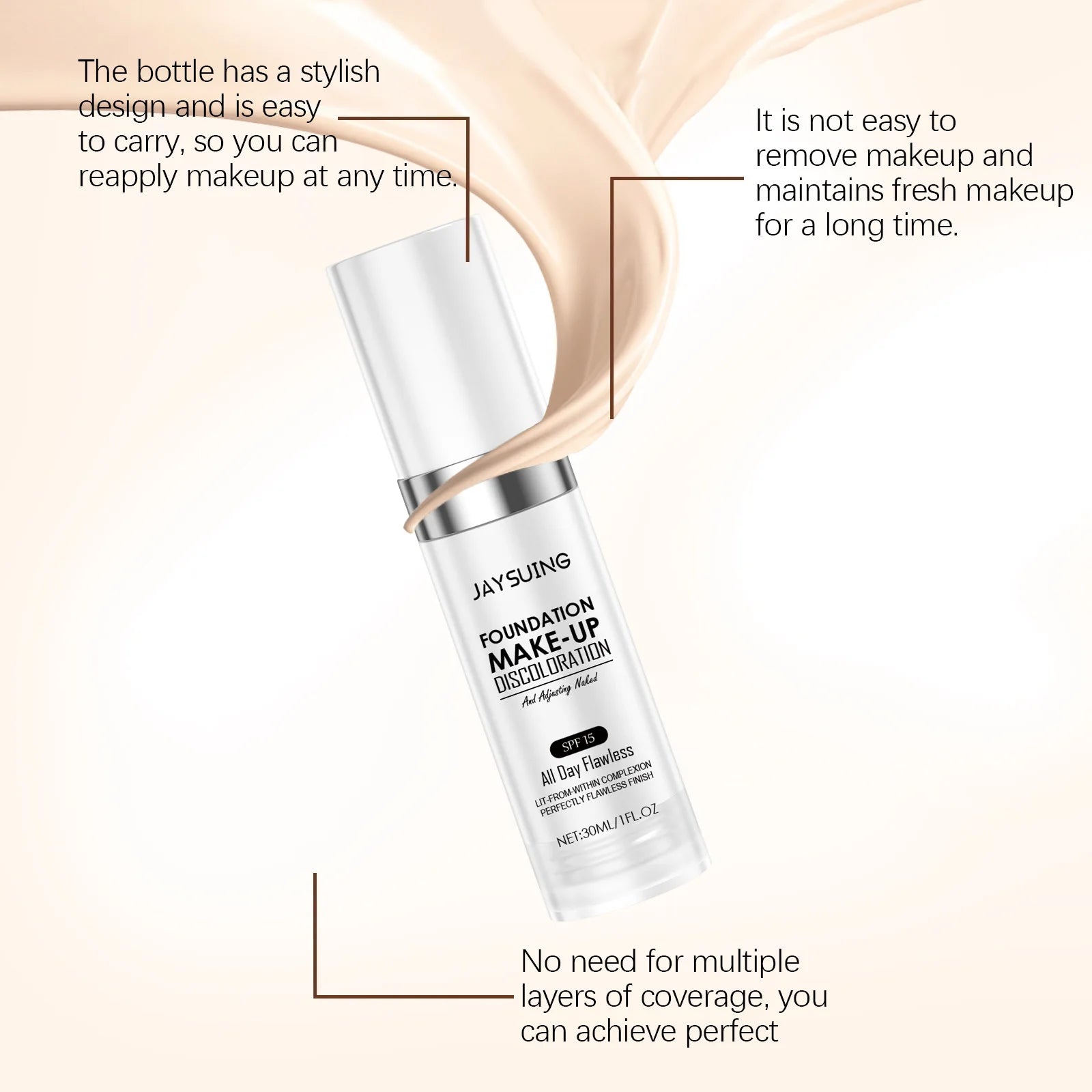 The bottle has a stylish design and is easy to carry, so you can reapply makeup at any time.

It is not easy to remove makeup and maintains fresh makeup for a long time.

JAYSUING

FOUNDATION
MAKE-UP
DISCOLORATION
And Adjusting Naked

SPF 15
All Day Flawless
LIT-FROM-WITHIN COMPLEXION
PERFECTLY FLAWLESS FINISH

NET:30ML/1FL.OZ

No need for multiple layers of coverage, you can achieve perfect