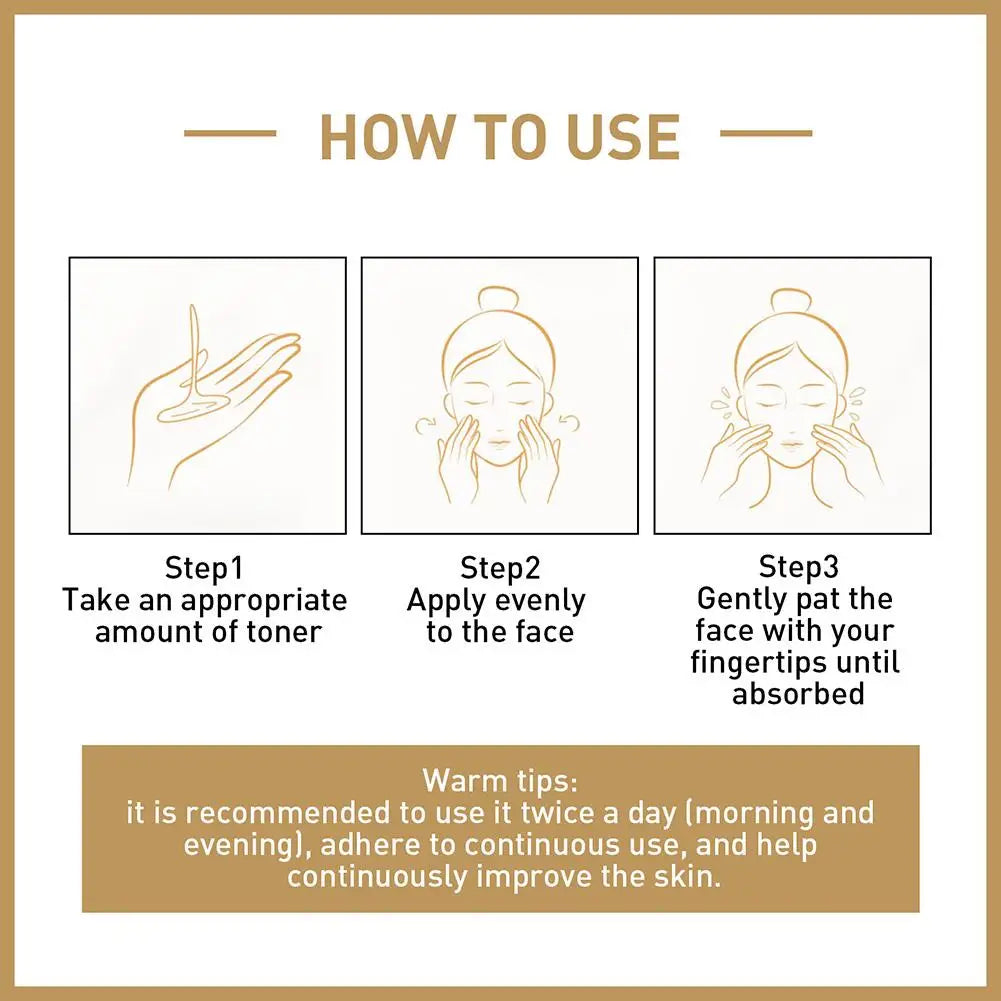 HOW TO USE

Step1
Take an appropriate amount of toner

Step2
Apply evenly to the face

Step3
Gently pat the face with your fingertips until absorbed

Warm tips:
it is recommended to use it twice a day (morning and evening), adhere to continuous use, and help continuously improve the skin.