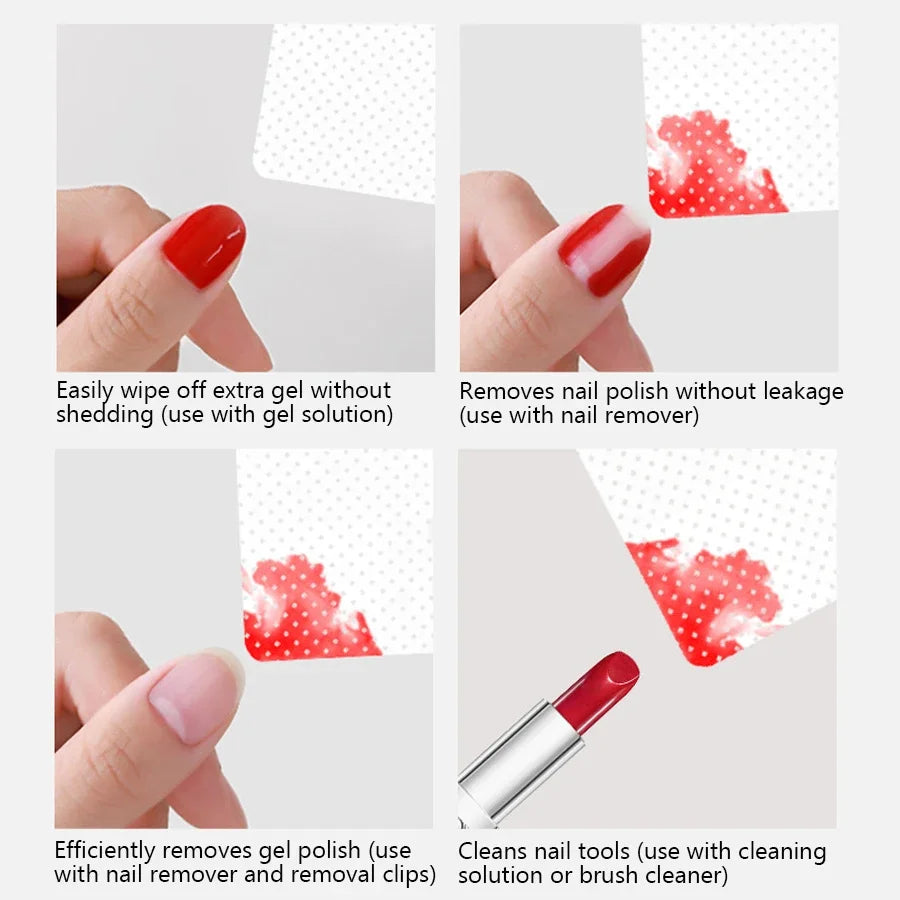 Easily wipe off extra gel without shedding (use with gel solution)

Removes nail polish without leakage (use with nail remover)

Efficiently removes gel polish (use with nail remover and removal clips)

Cleans nail tools (use with cleaning solution or brush cleaner)