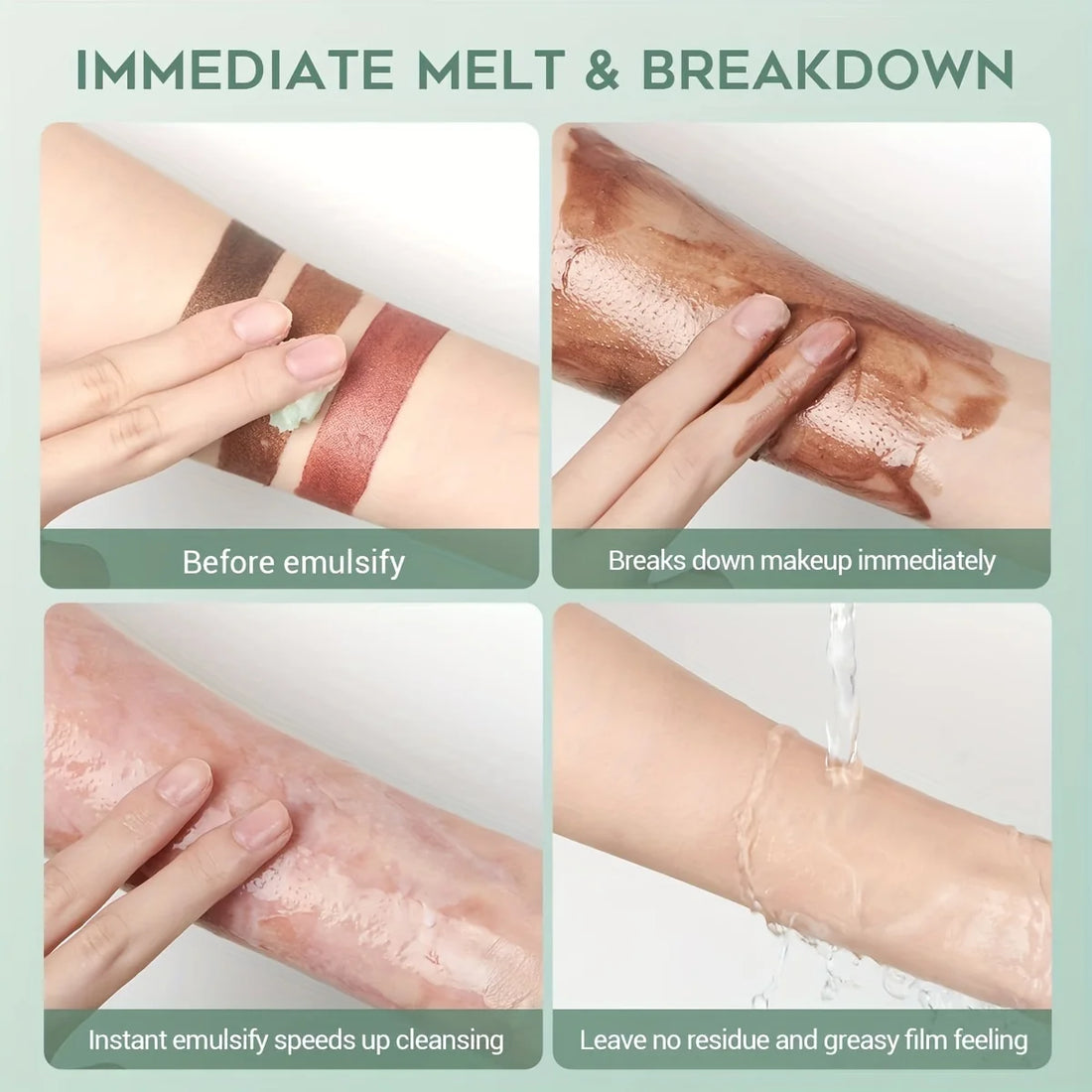 IMMEDIATE MELT & BREAKDOWN

Before emulsify

Breaks down makeup immediately

Instant emulsify speeds up cleansing

Leave no residue and greasy film feeling