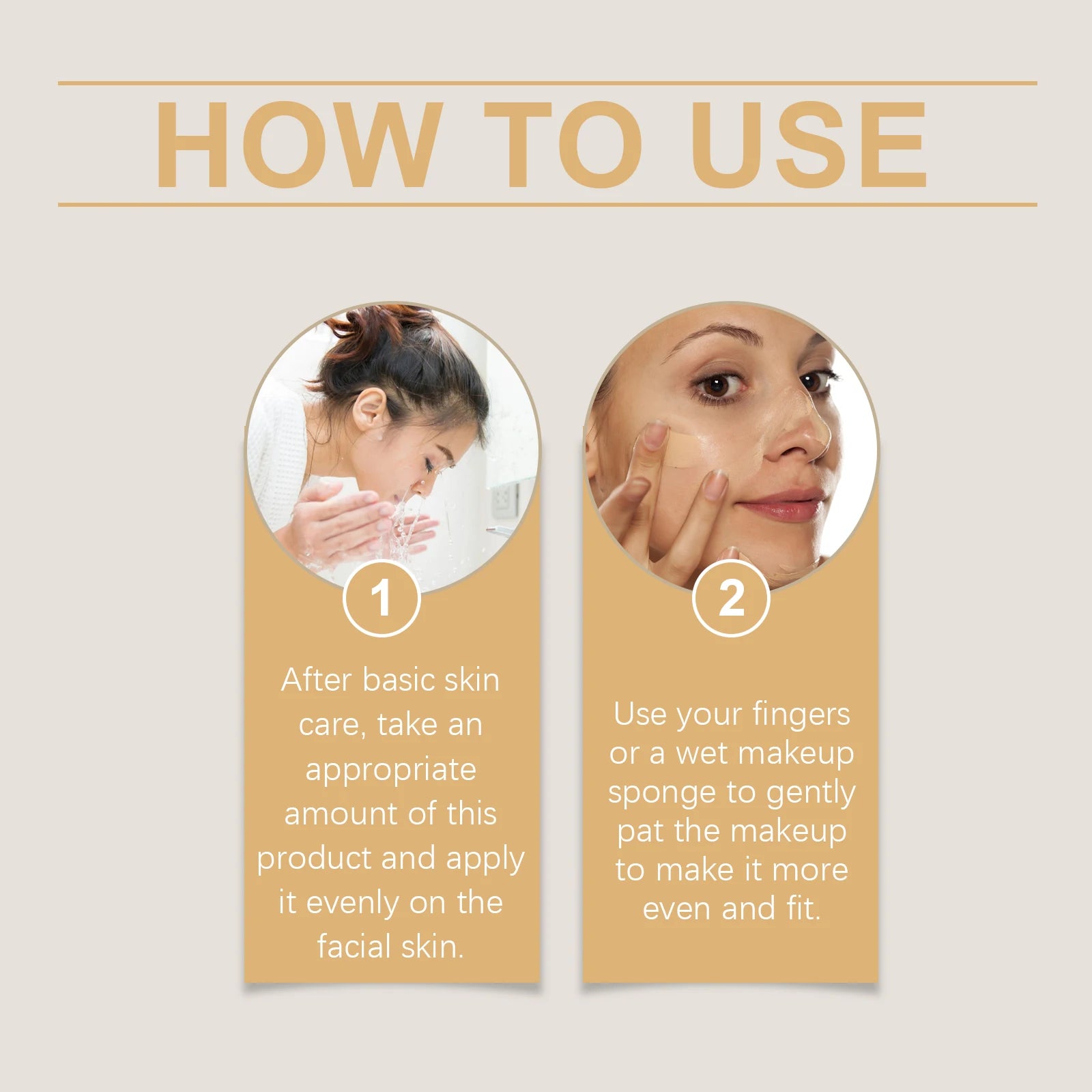 HOW TO USE

1

After basic skin care, take an appropriate amount of this product and apply it evenly on the facial skin.

2

Use your fingers or a wet makeup sponge to gently pat the makeup to make it more even and fit.